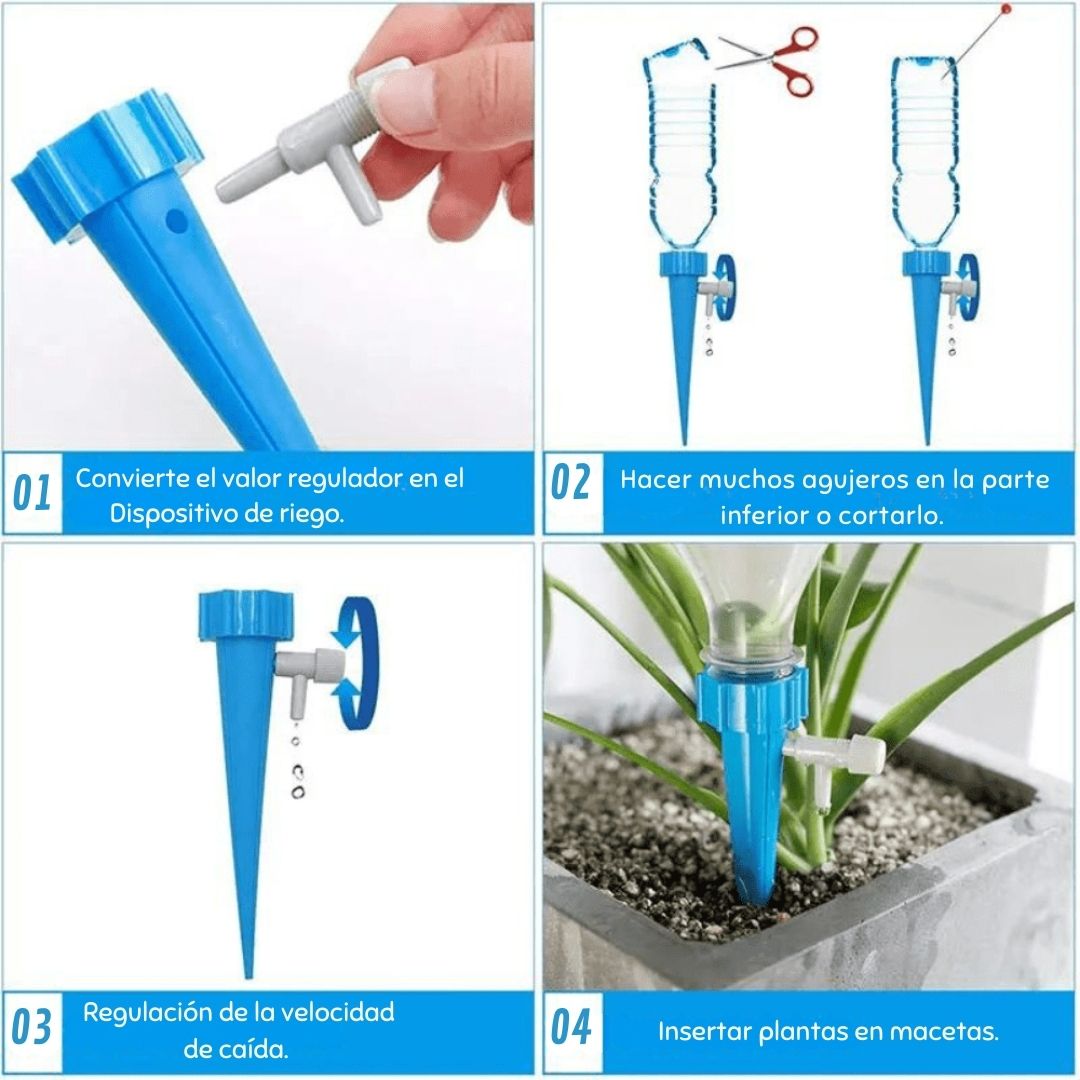 01 Convierte el valor regulador en el Dispositivo de riego.

02 Hacer muchos agujeros en la parte inferior o cortarlo.

03 Regulación de la velocidad de caída.

04 Insertar plantas en macetas.