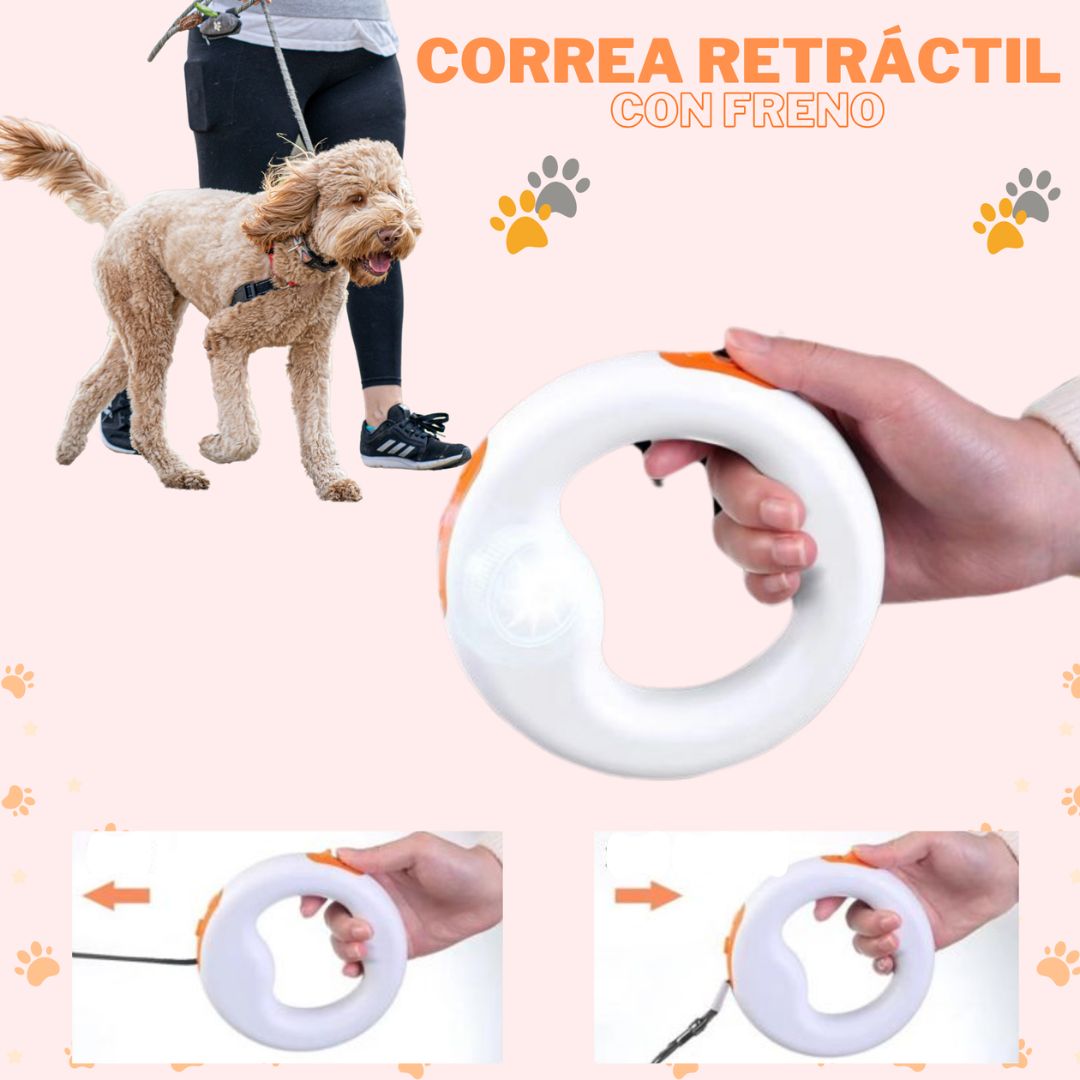 CORREA RETRÁCTIL
CON FRENO