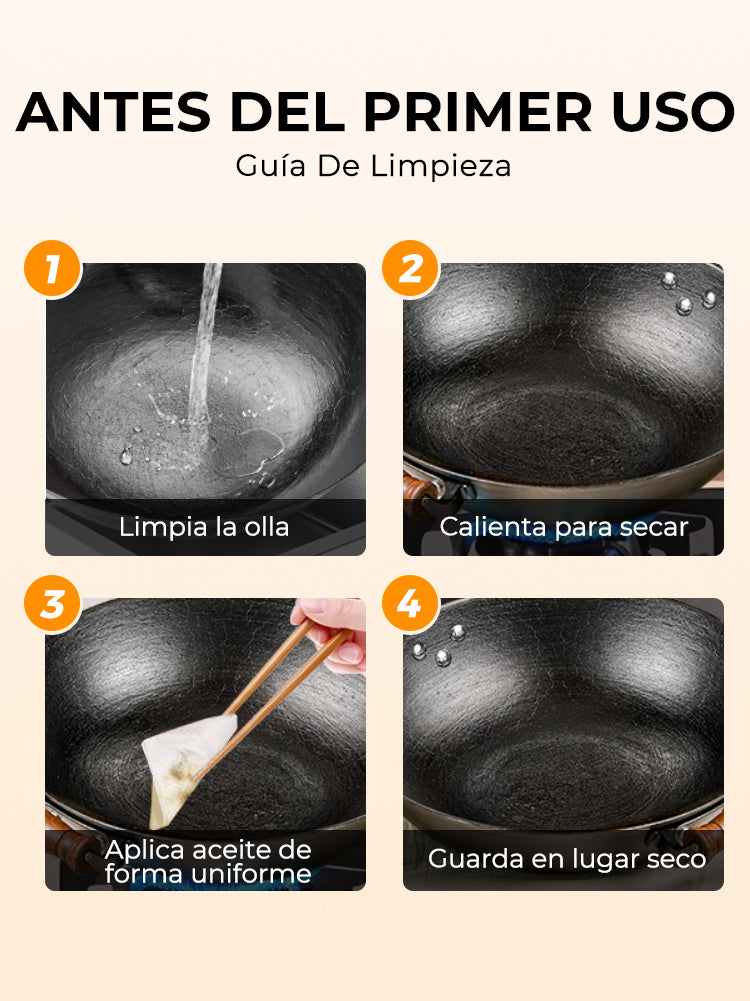 ANTES DEL PRIMER USO
Guía De Limpieza

1
Limpia la olla

2
Calienta para secar

3
Aplica aceite de forma uniforme

4
Guarda en lugar seco