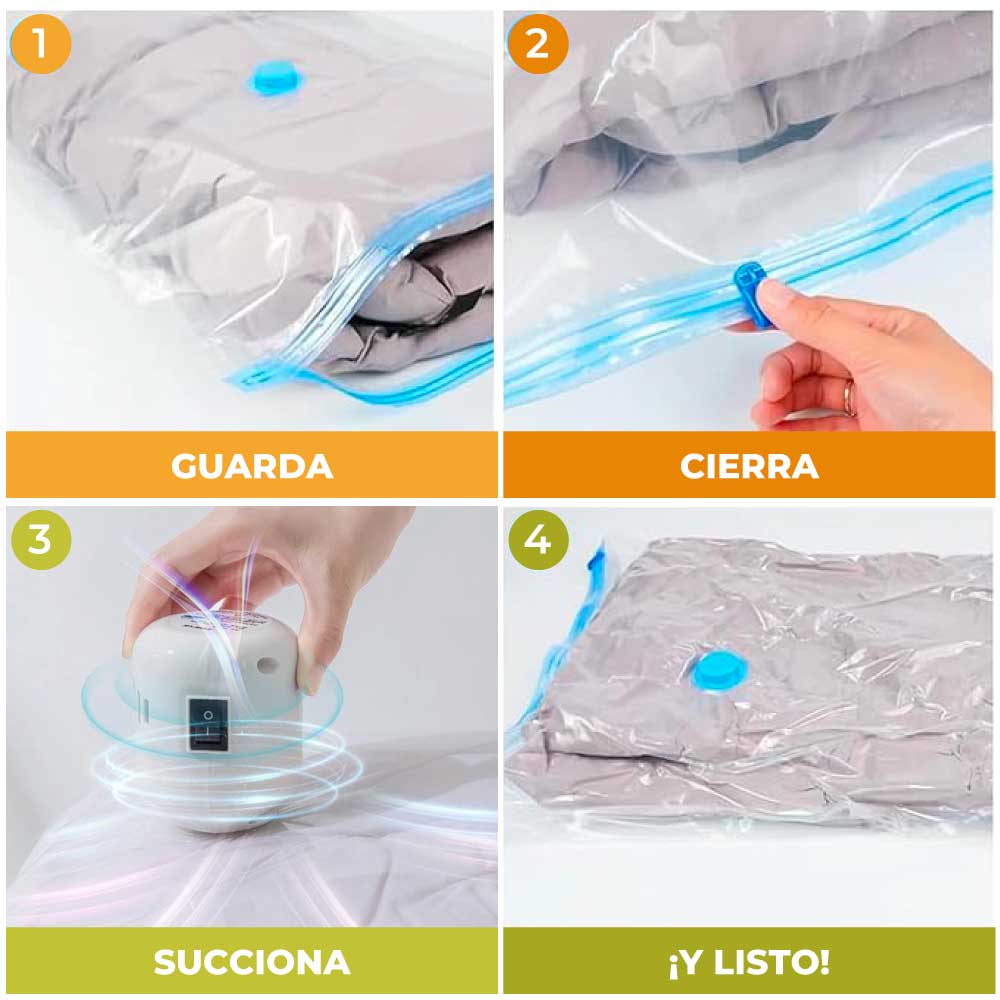 1
GUARDA

2
CIERRA

3
SUCCIONA

4
¡Y LISTO!