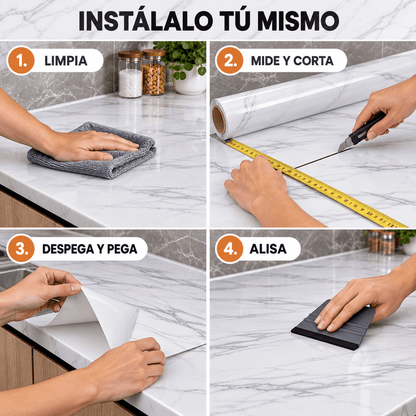 INSTÁLALO TÚ MISMO

1. LIMPIA

2. MIDE Y CORTA

3. DESPEGA Y PEGA

4. ALISA