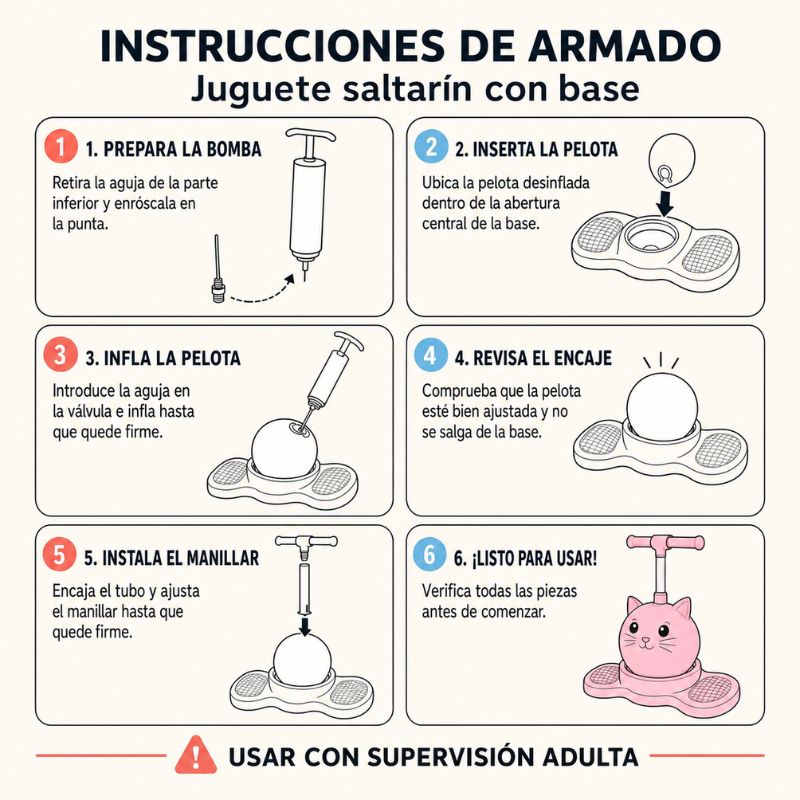 INSTRUCCIONES DE ARMADO
Juguete saltarín con base

1 1. PREPARA LA BOMBA
Retira la aguja de la parte inferior y enróscala en la punta.

2 2. INSERTA LA PELOTA
Ubica la pelota desinflada dentro de la abertura central de la base.

3 3. INFLA LA PELOTA
Introduce la aguja en la válvula e infla hasta que quede firme.

4 4. REVISA EL ENCAJE
Comprueba que la pelota esté bien ajustada y no se salga de la base.

5 5. INSTALA EL MANILLAR
Encaja el tubo y ajusta el manillar hasta que quede firme.

6 6. ¡LISTO PARA USAR!
Verifica todas las piezas antes de comenzar.

USAR CON SUPERVISIÓN ADULTA